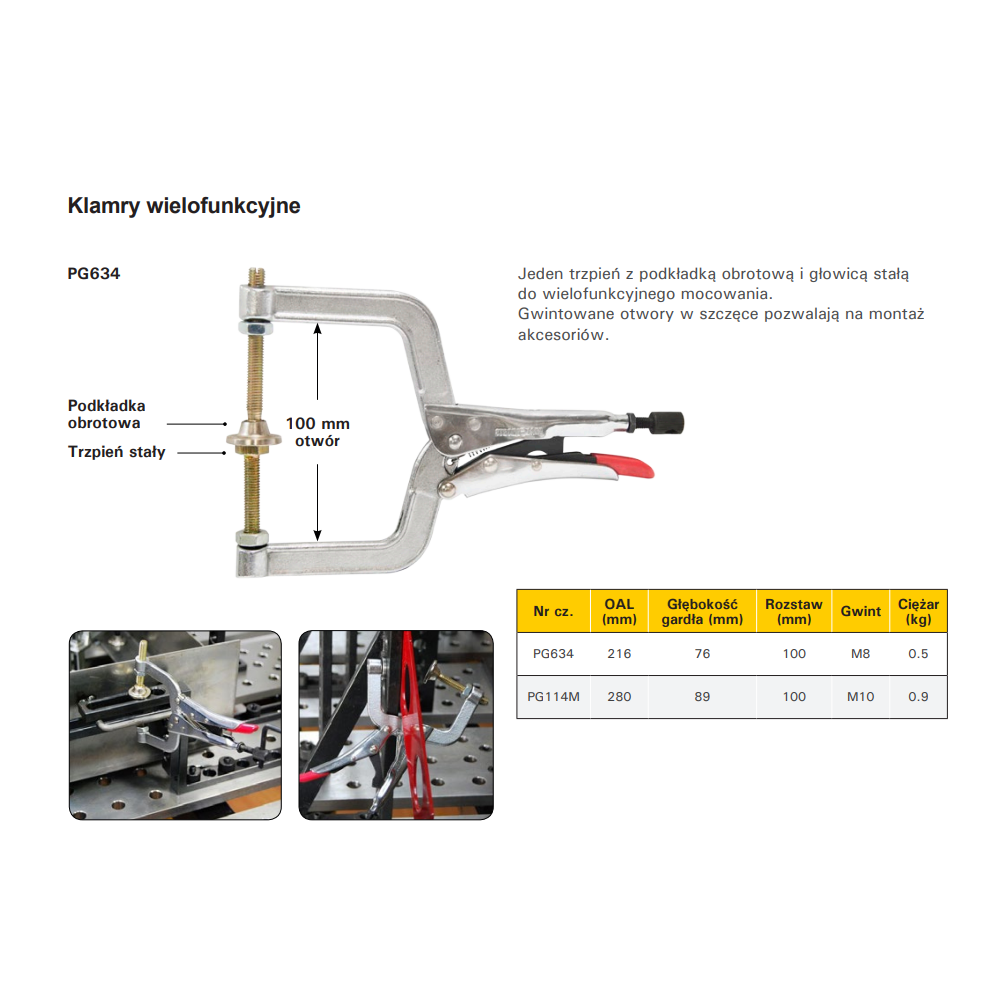 Klamry wielofunkcyjne

PG634

Jeden trzpień z podkładką obrotową i głowicą stałą do wielofunkcyjnego mocowania.
Gwintowane otwory w szczęce pozwalają na montaż akcesoriów.

Podkładka obrotowa

Trzpień stały

100 mm otwór

| Nr cz. | OAL (mm) | Głębokość gardła (mm) | Rozstaw (mm) | Gwint | Ciężar (kg) |
|---|---|---|---|---|---|
| PG634 | 216 | 76 | 100 | M8 | 0.5 |
| PG114M | 280 | 89 | 100 | M10 | 0.9 |